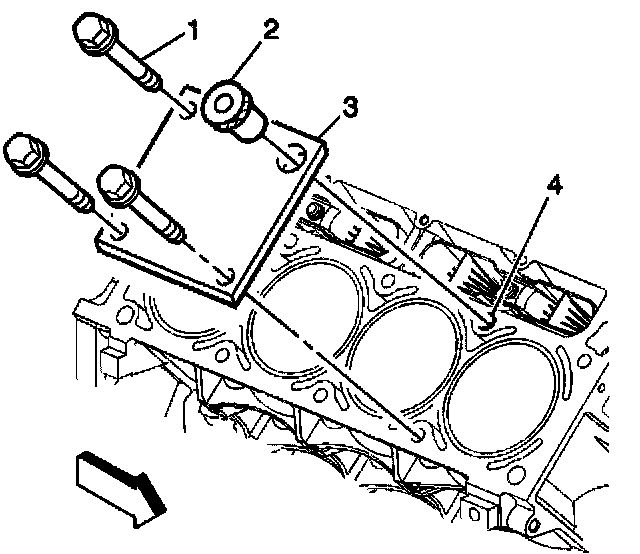 1
2
3
4