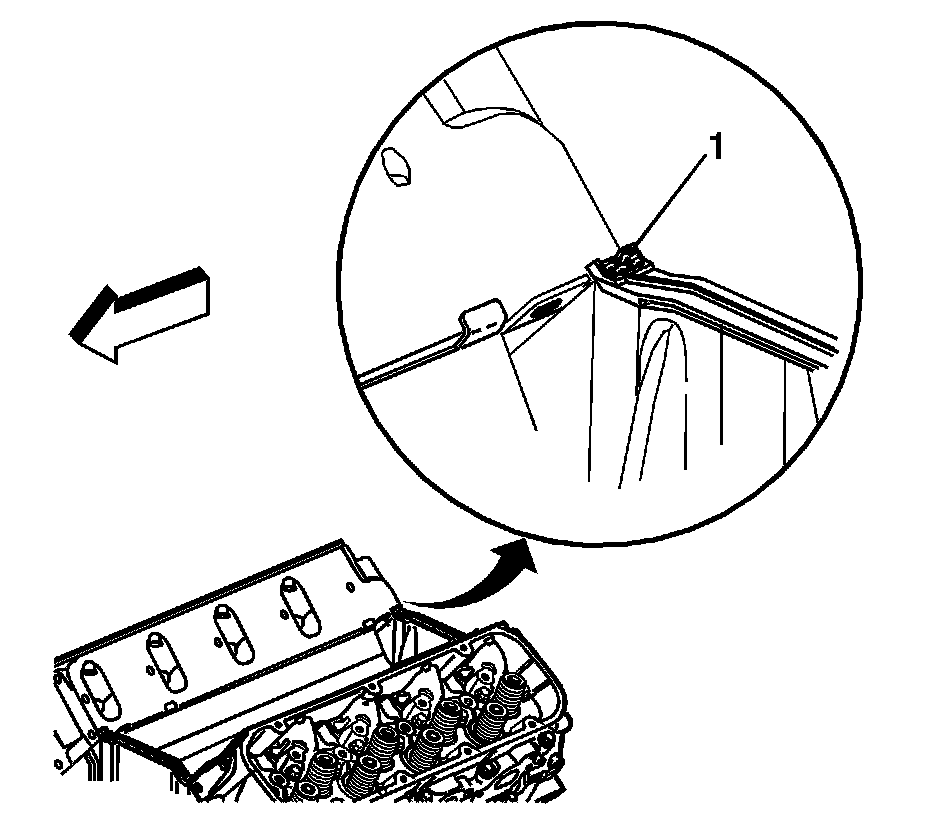 1