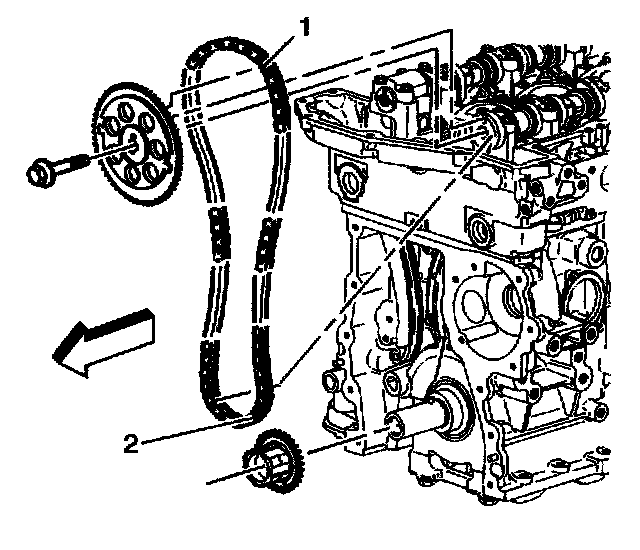 1
2