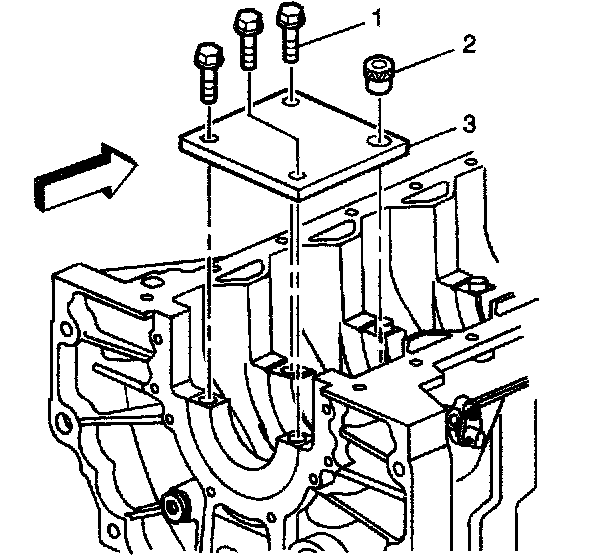 1
2
3