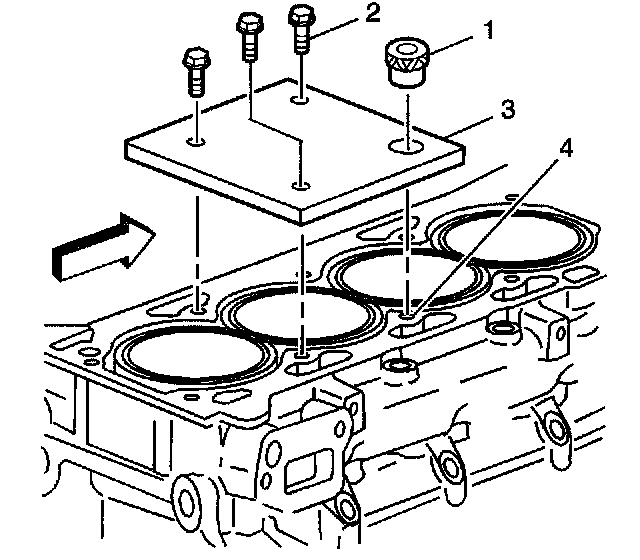 2
1
3
4