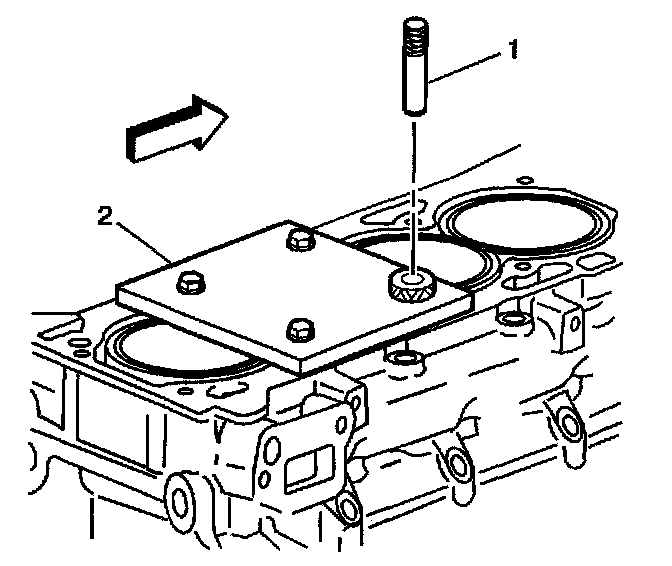 1

2