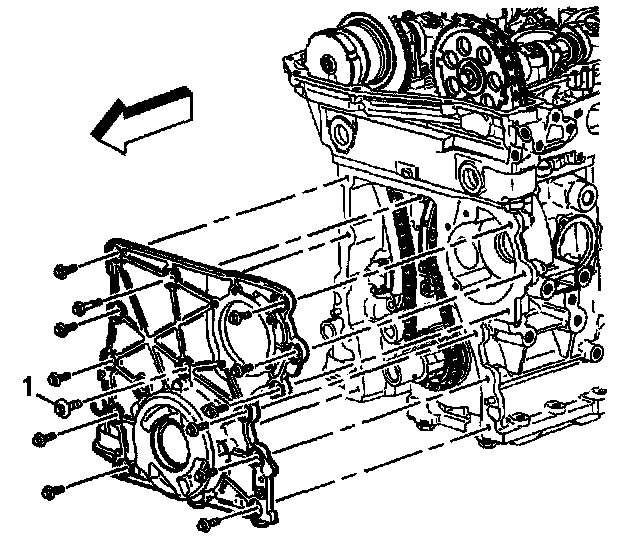 1