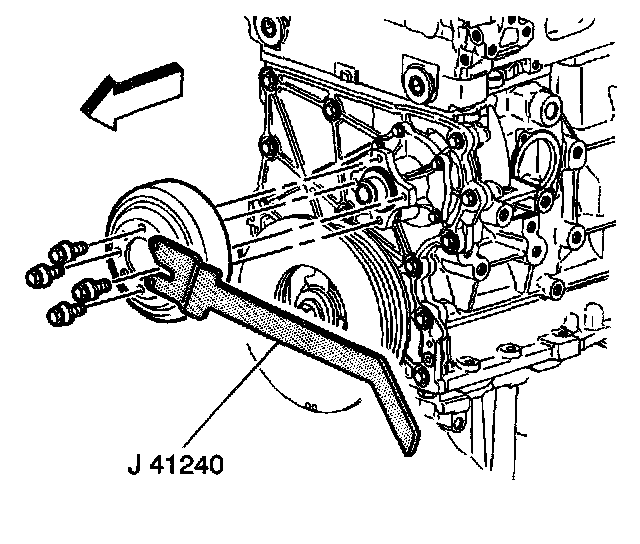 J 41240