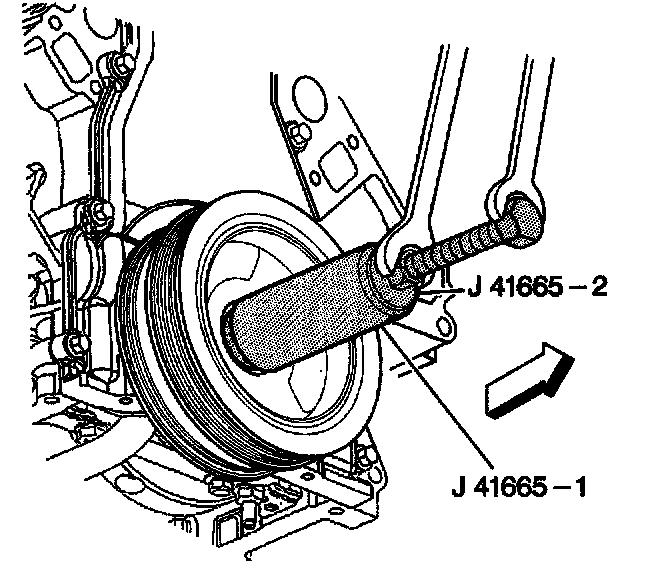 J 41665 – 2

J 41665 – 1