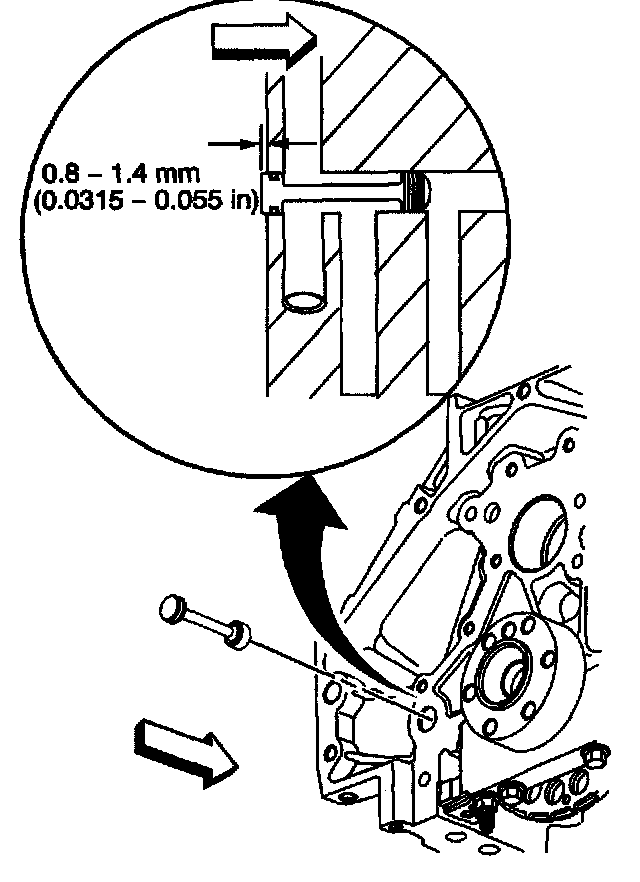 0.8 – 1.4 mm
(0.0315 – 0.055 in)