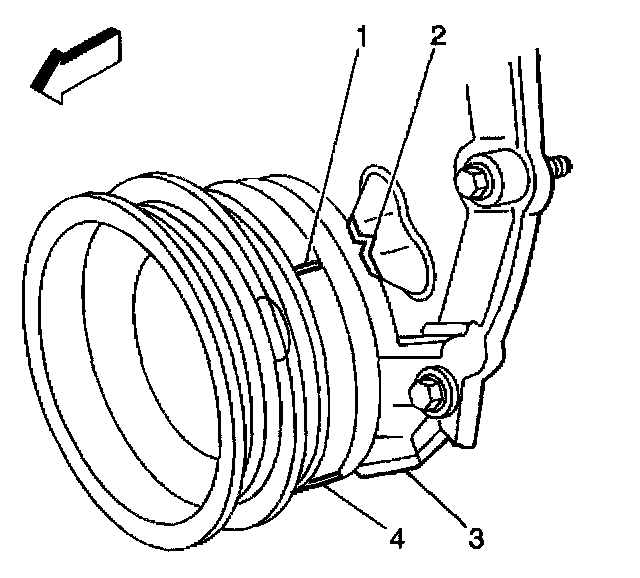 1
2
4
3