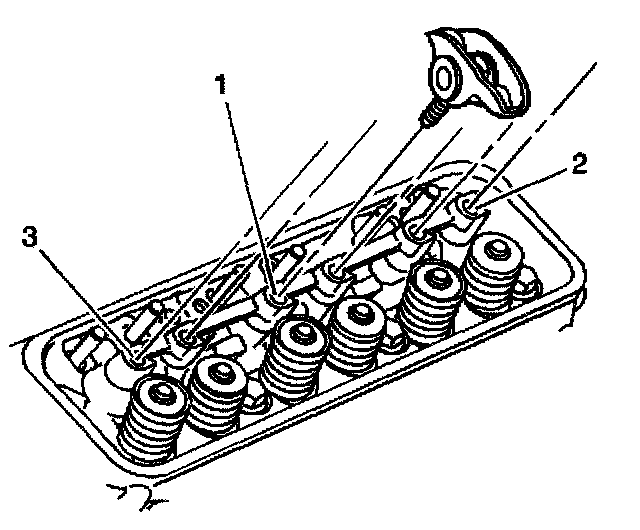 1
2
3