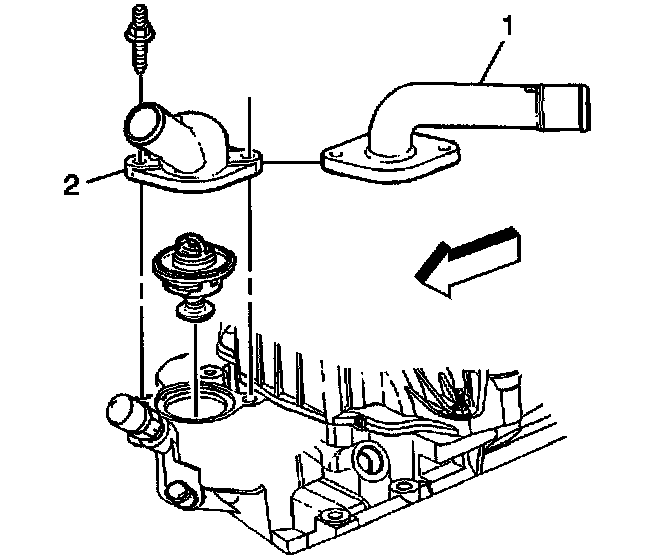 1
2