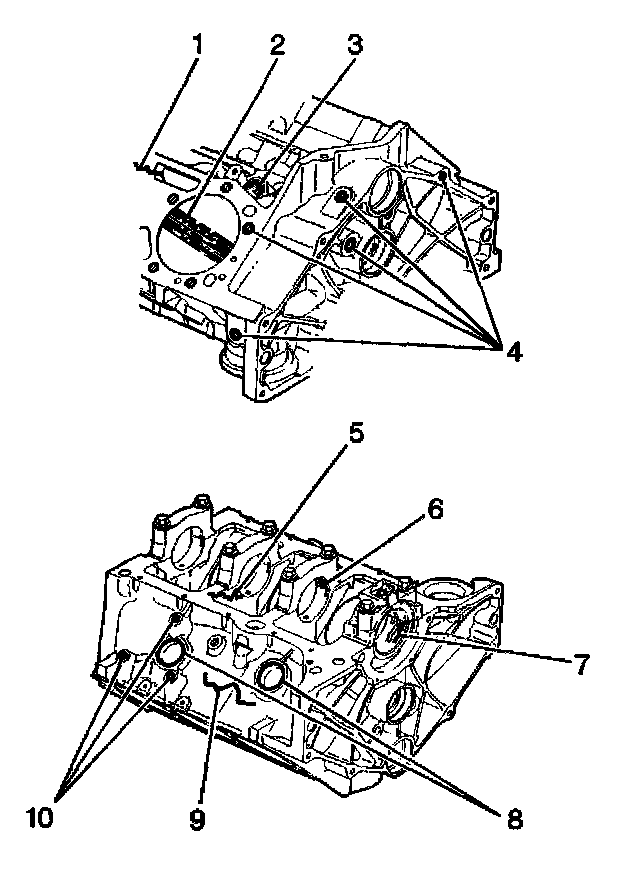 1
2
3
4
5
6
7
10
9
8