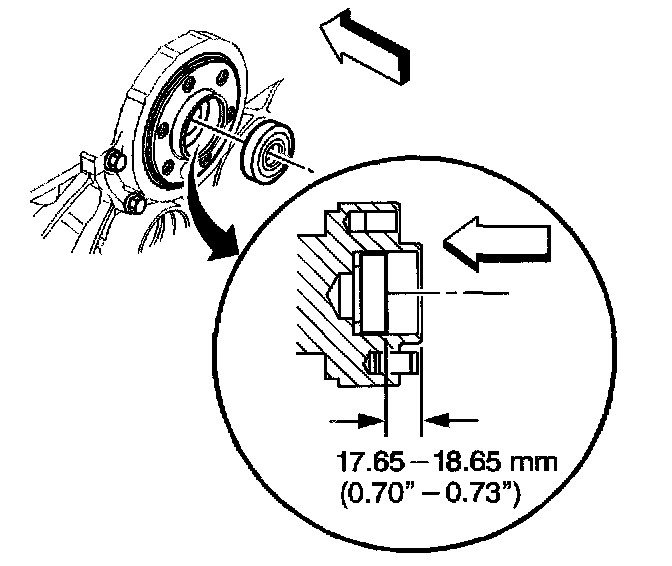 17.65 – 18.65 mm
(0.70" – 0.73")