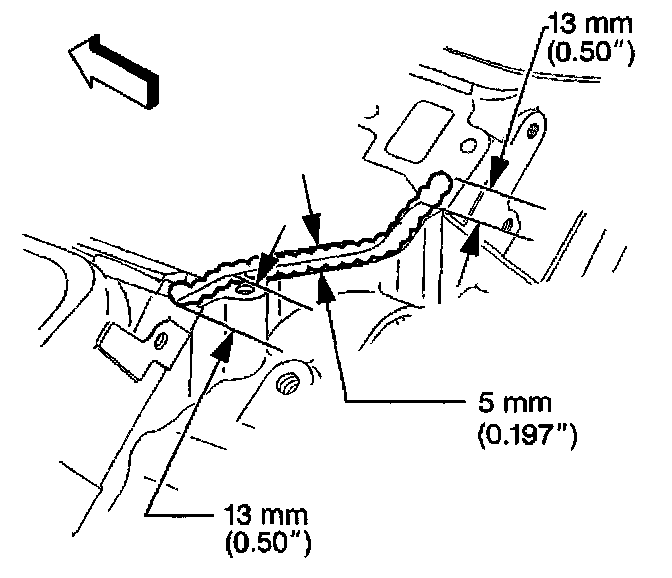 13 mm
(0.50")

5 mm
(0.197")

13 mm
(0.50")