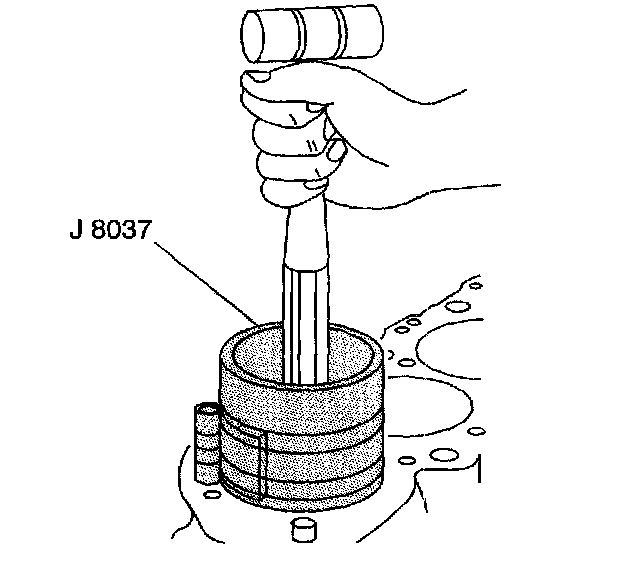 J 8037