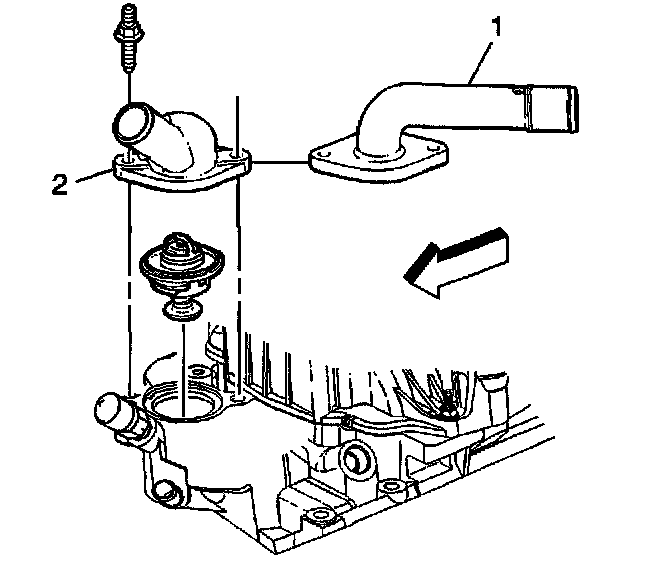 1
2