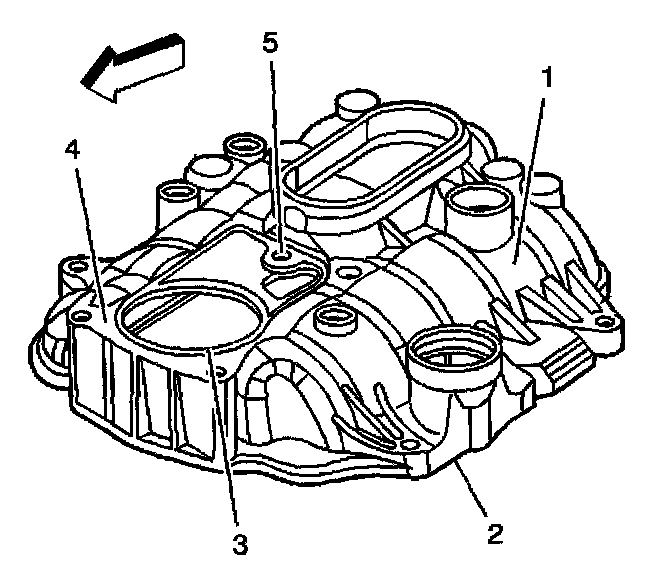 5
1
4
3
2