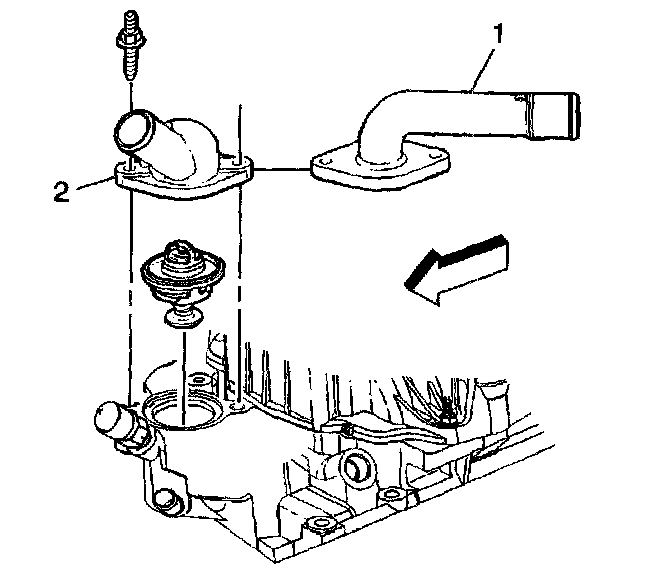 1
2