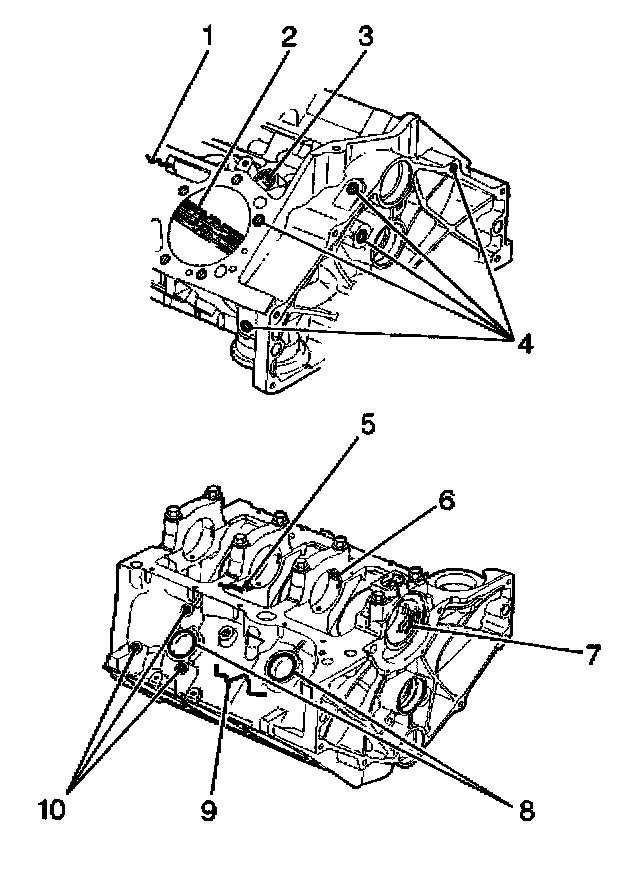 1
2
3
4
5
6
7
10
9
8