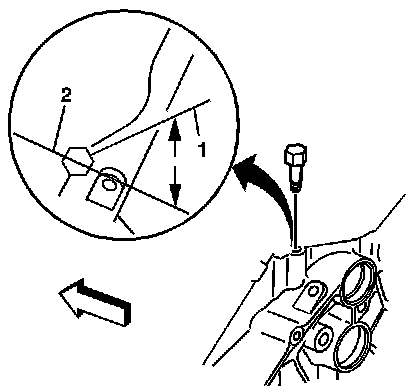 2
1