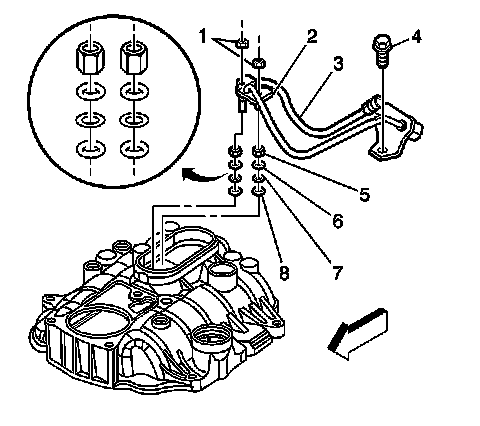 1
2
3
4
5
6
7
8