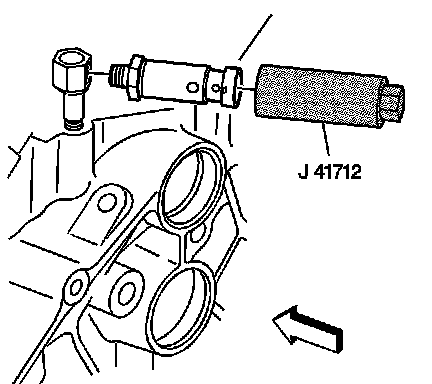 J 41712