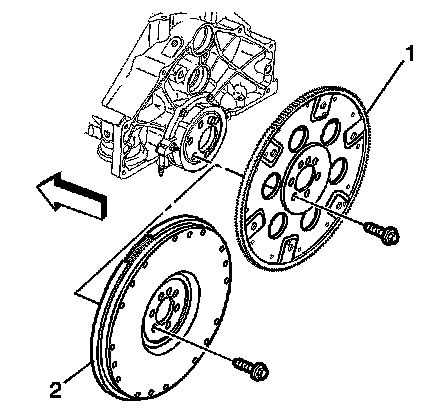 1

2