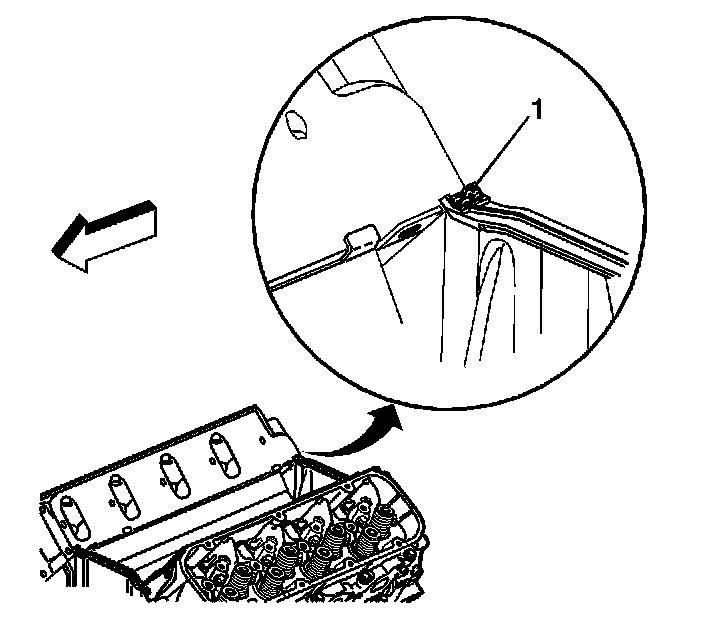 1