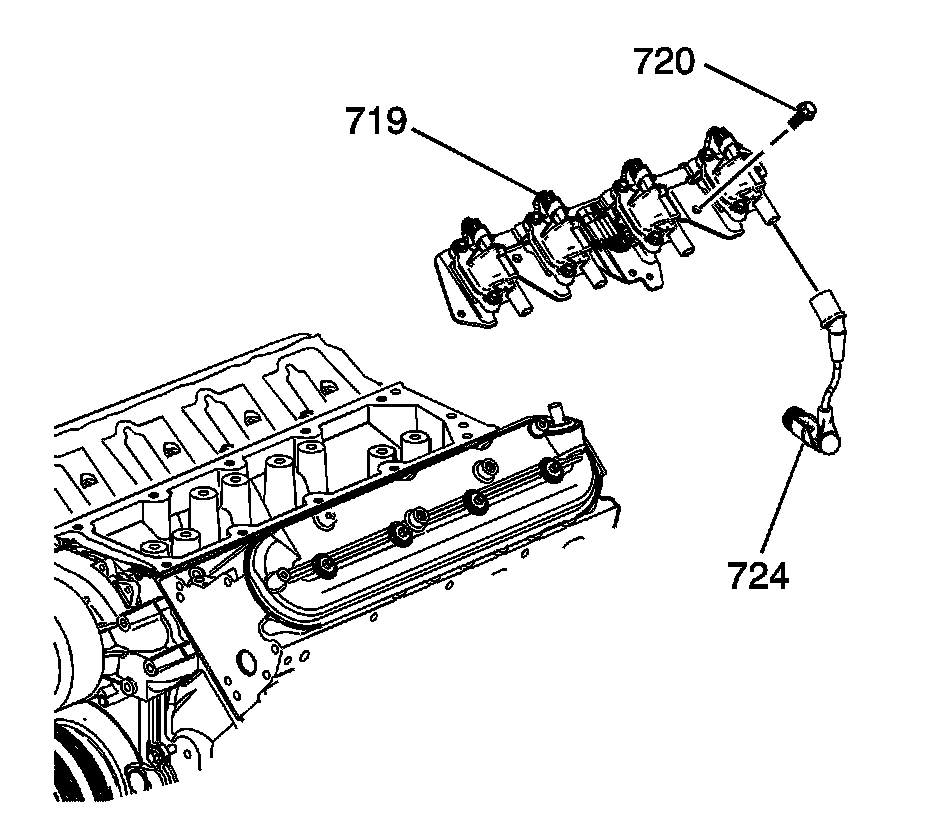 720
719
724