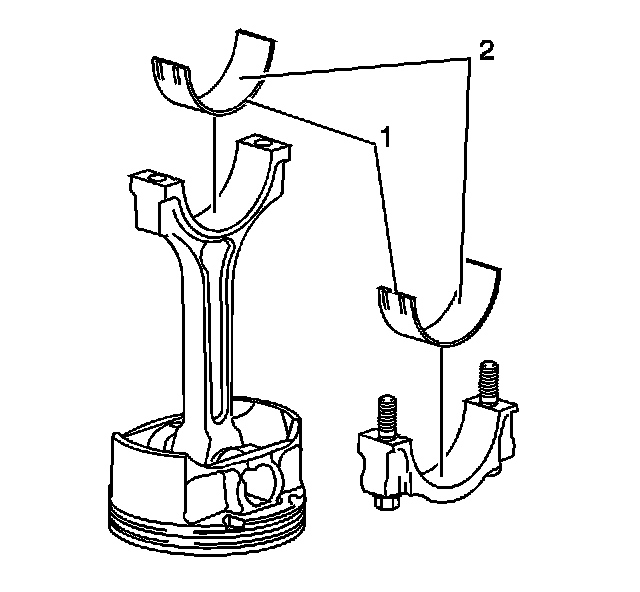 2

1