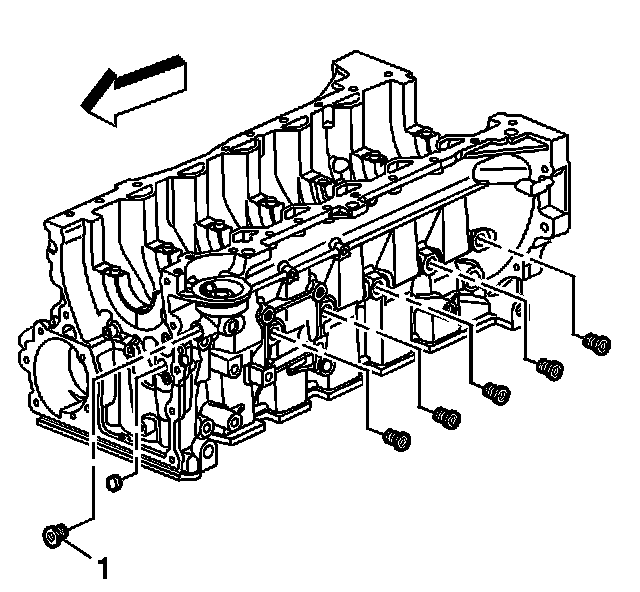 1