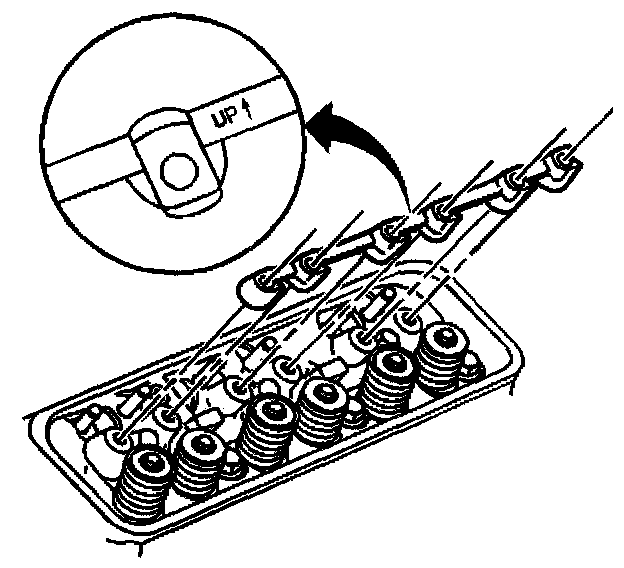 UP ↑