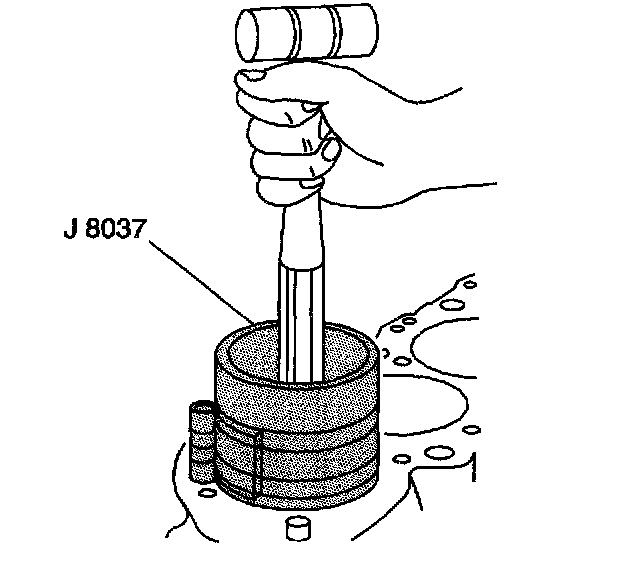 J 8037