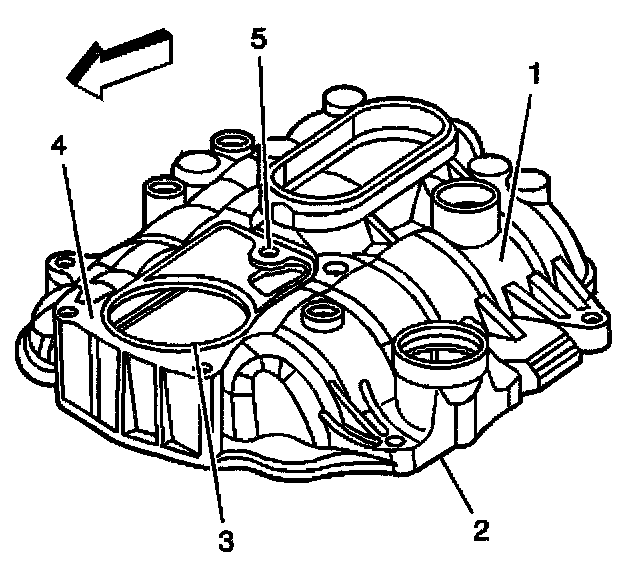 5
1
4
3
2