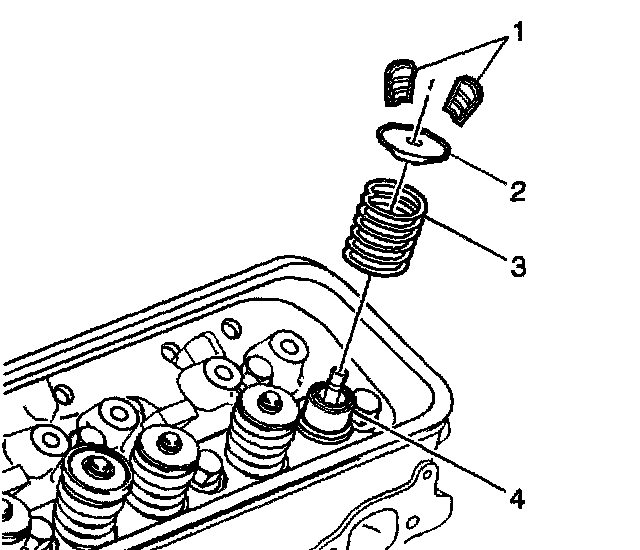 1
2
3
4