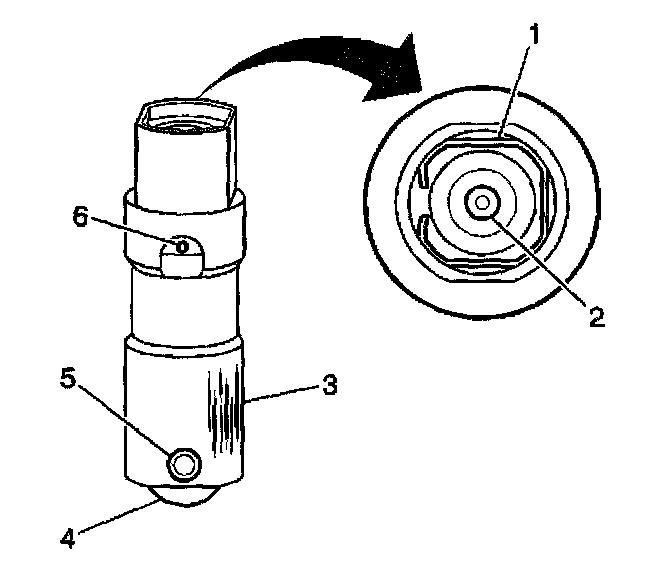 1
6
2
5
3
4