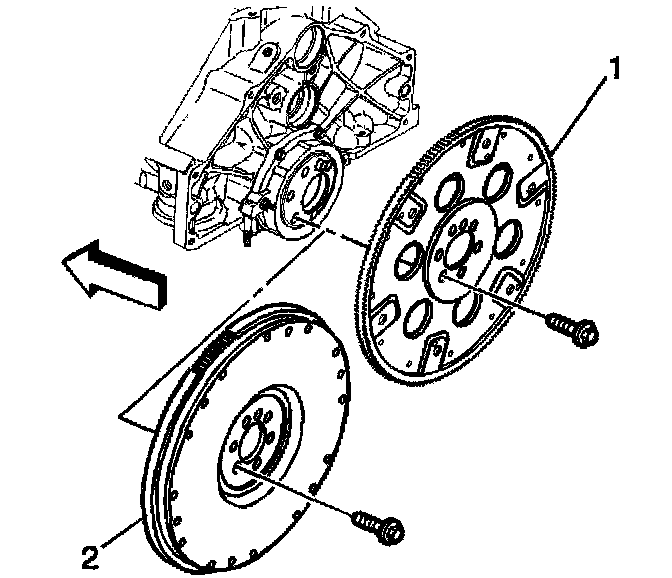 1

2