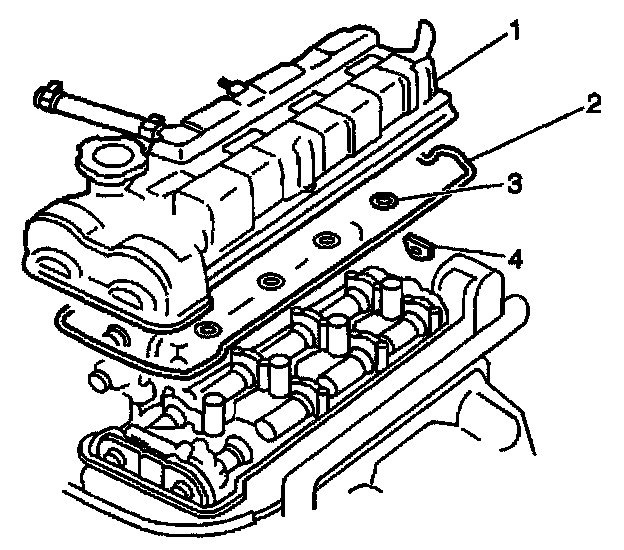 1
2
3
4