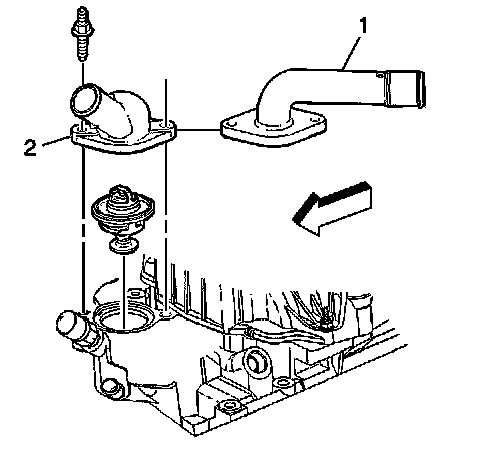 1
2