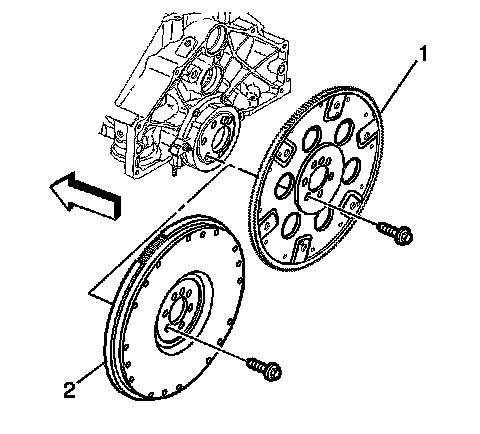 1

2