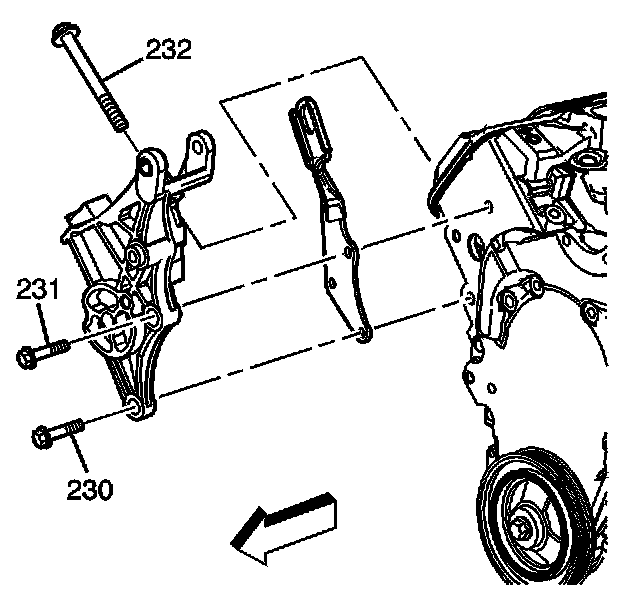 232

231

230