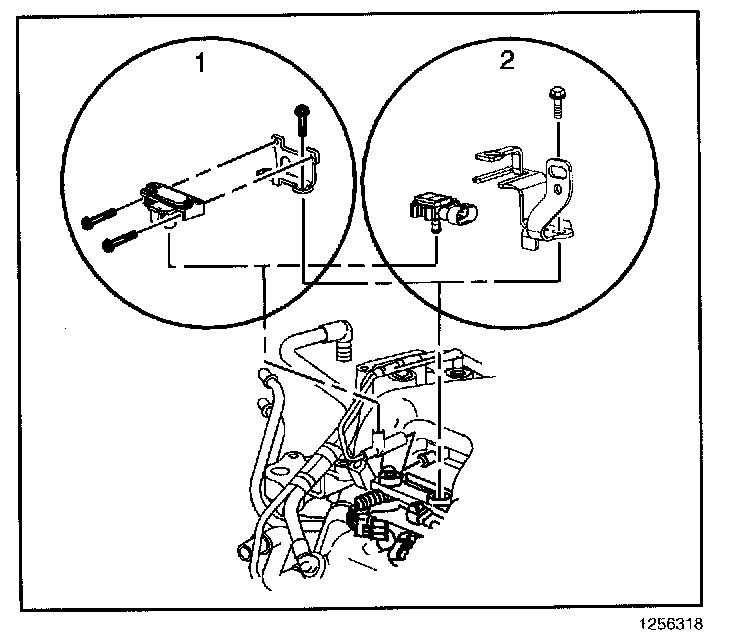 1

2

1256318