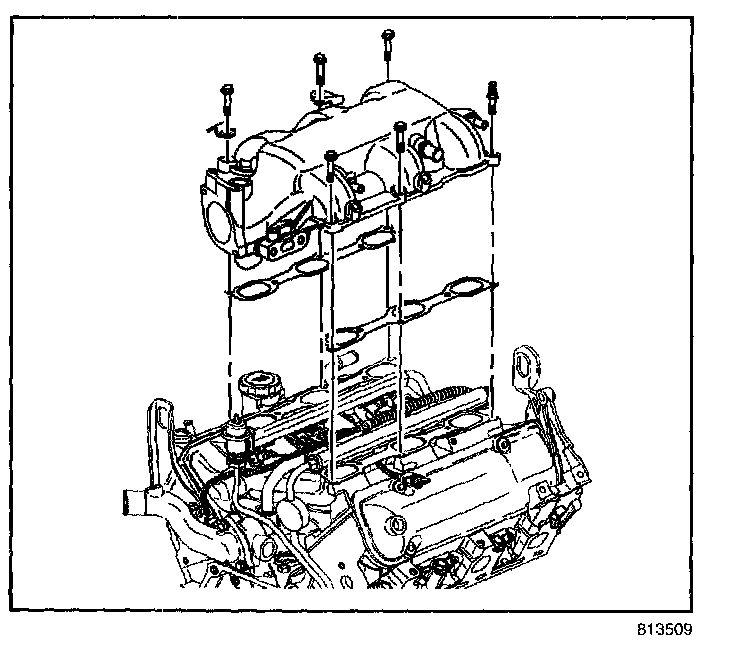 813509