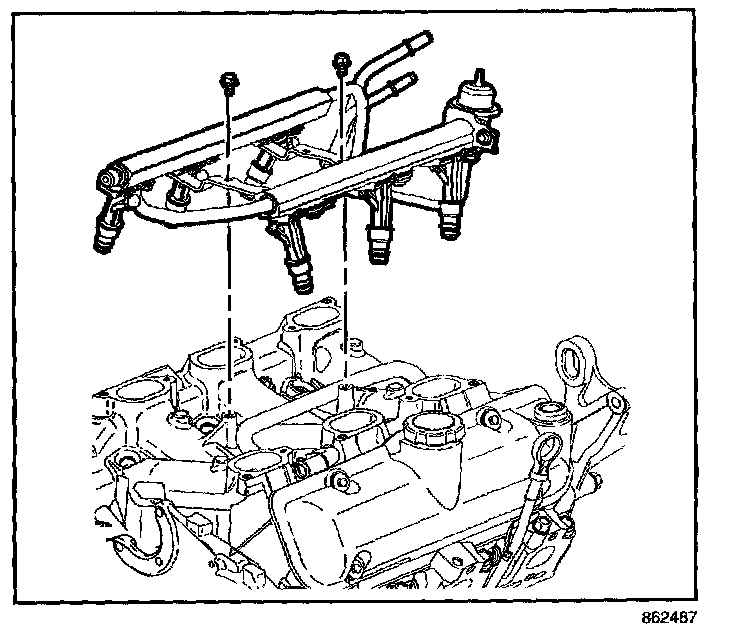 862487