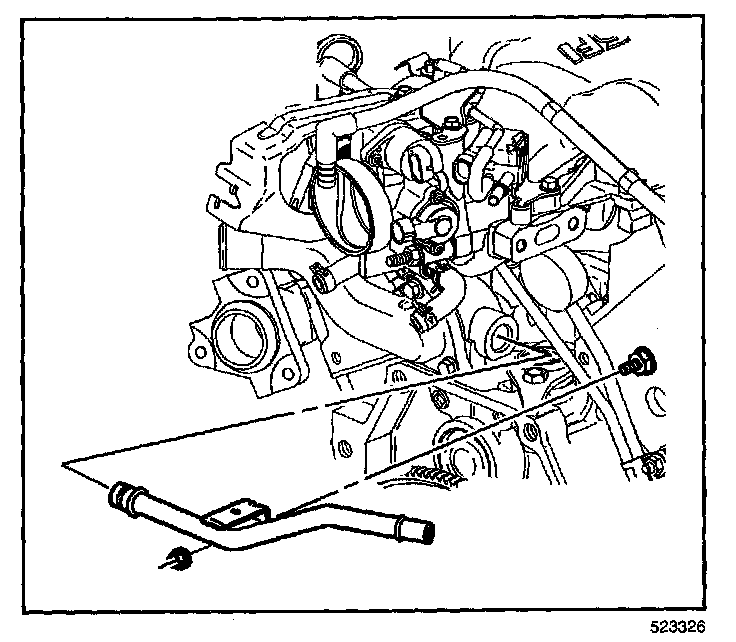 523326