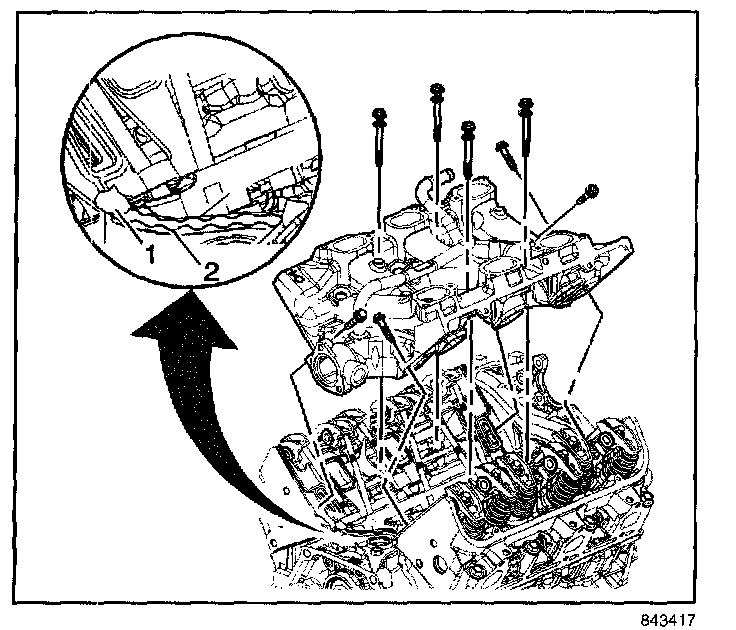 1
2
843417