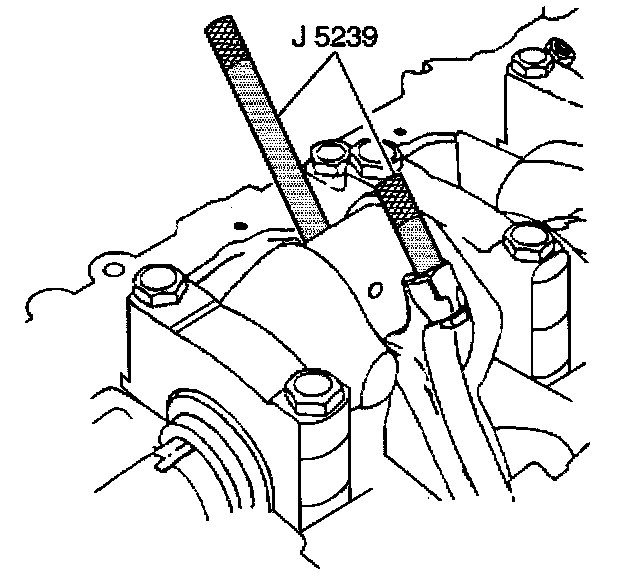 J 5239