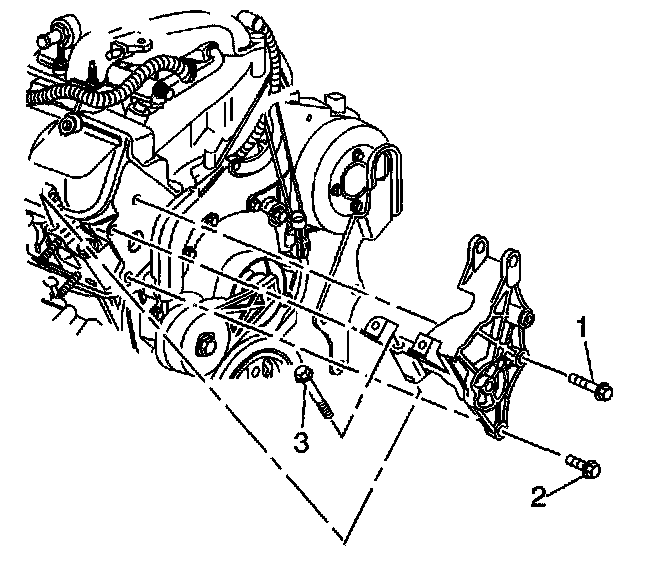 1
3
2