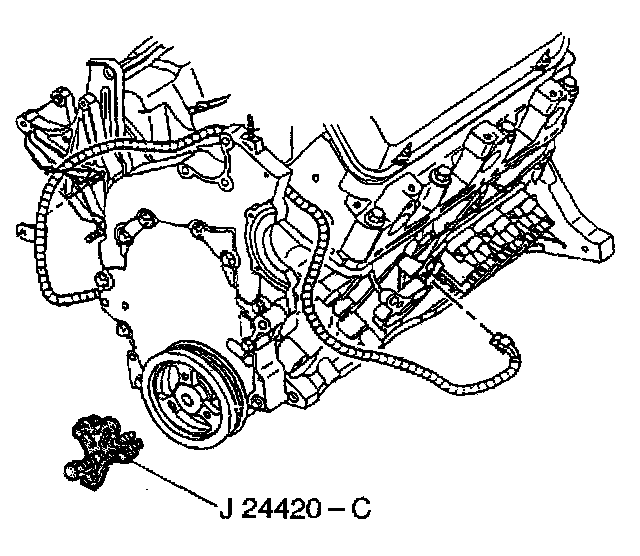 J 24420 – C