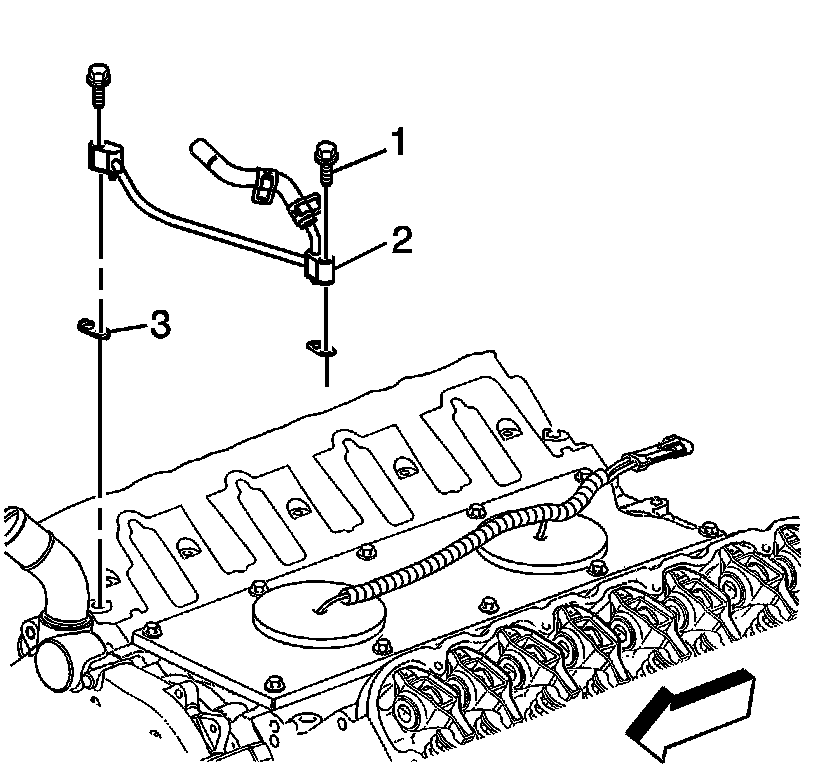 1
2
3