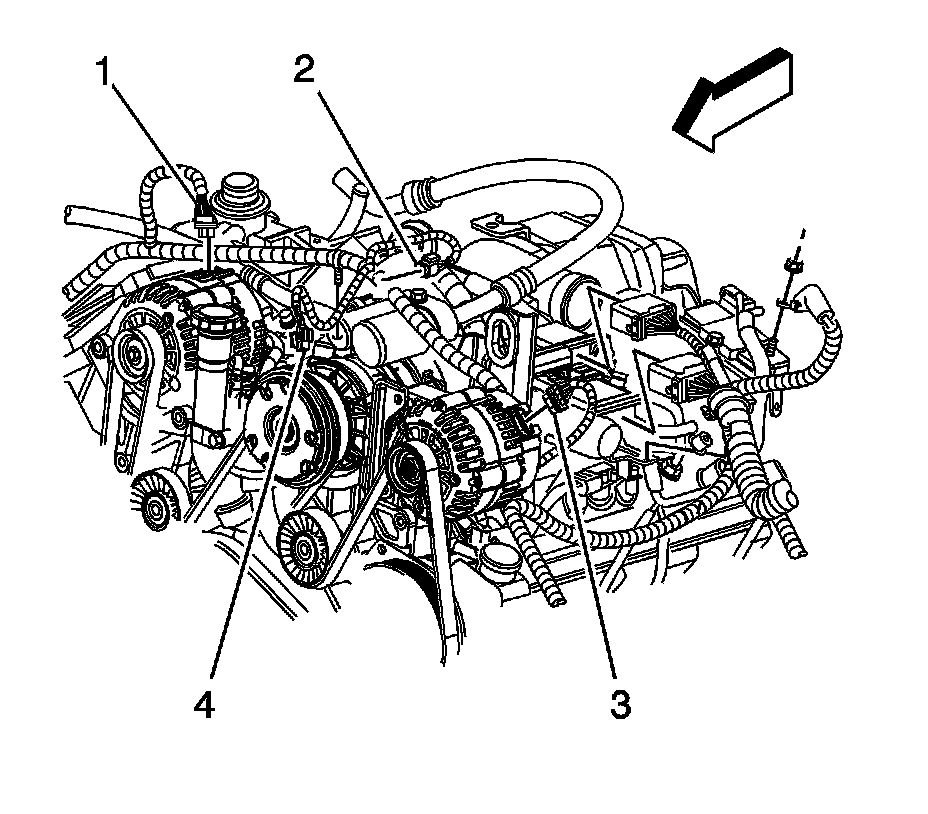 1
2
4
3