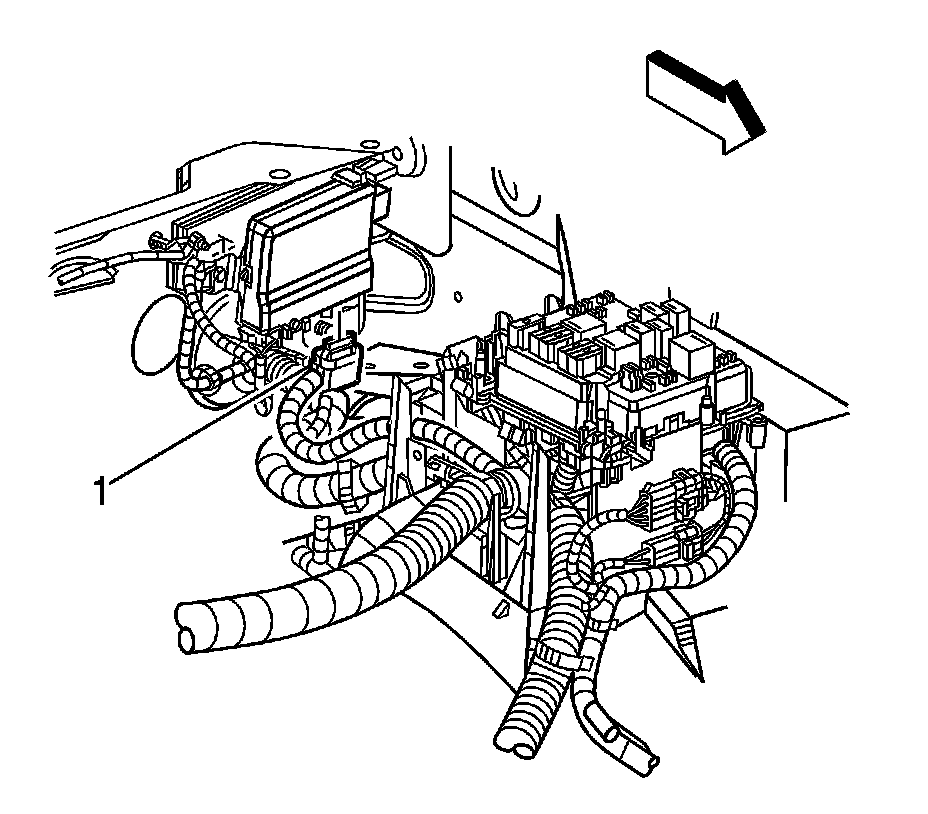 1